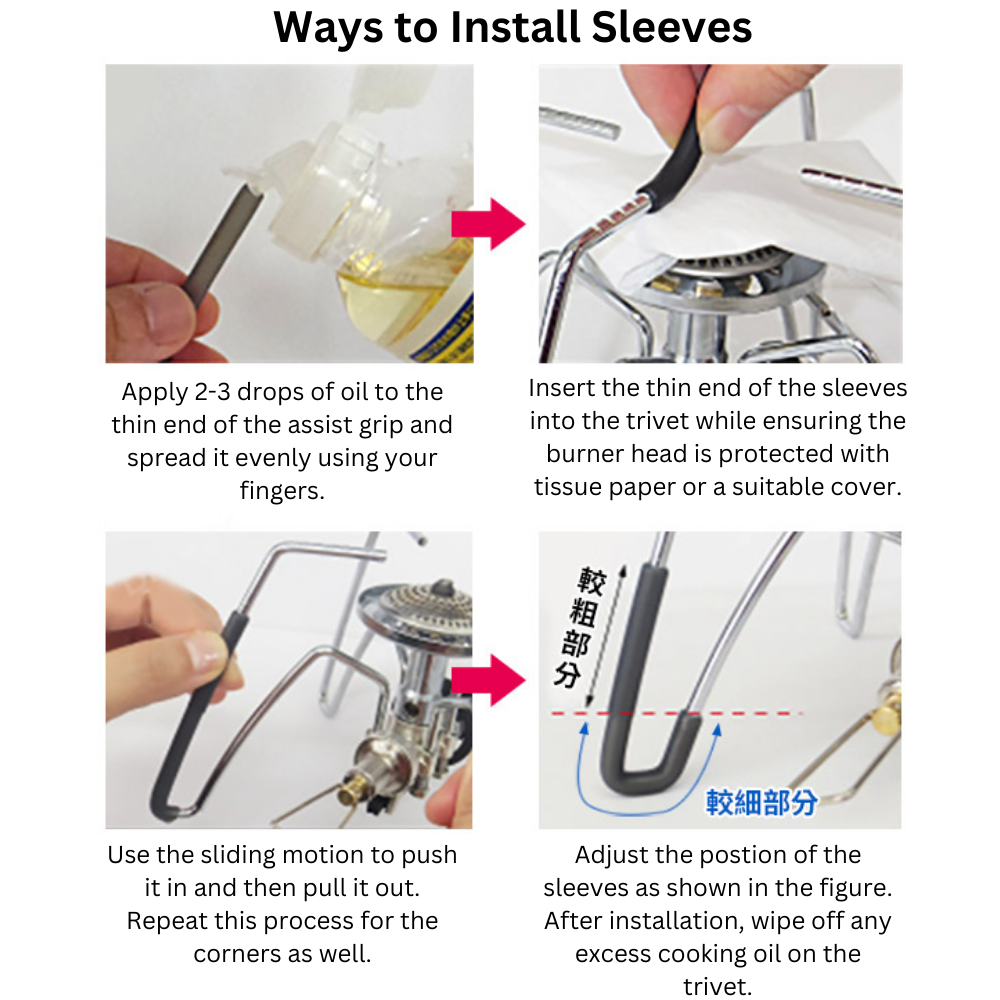 Ways to Install Sleeves

Apply 2-3 drops of oil to the thin end of the assist grip and spread it evenly using your fingers.

Insert the thin end of the sleeves into the trivet while ensuring the burner head is protected with tissue paper or a suitable cover.

Use the sliding motion to push it in and then pull it out. Repeat this process for the corners as well.

較粗部分

較細部分

Adjust the postion of the sleeves as shown in the figure. After installation, wipe off any excess cooking oil on the trivet.