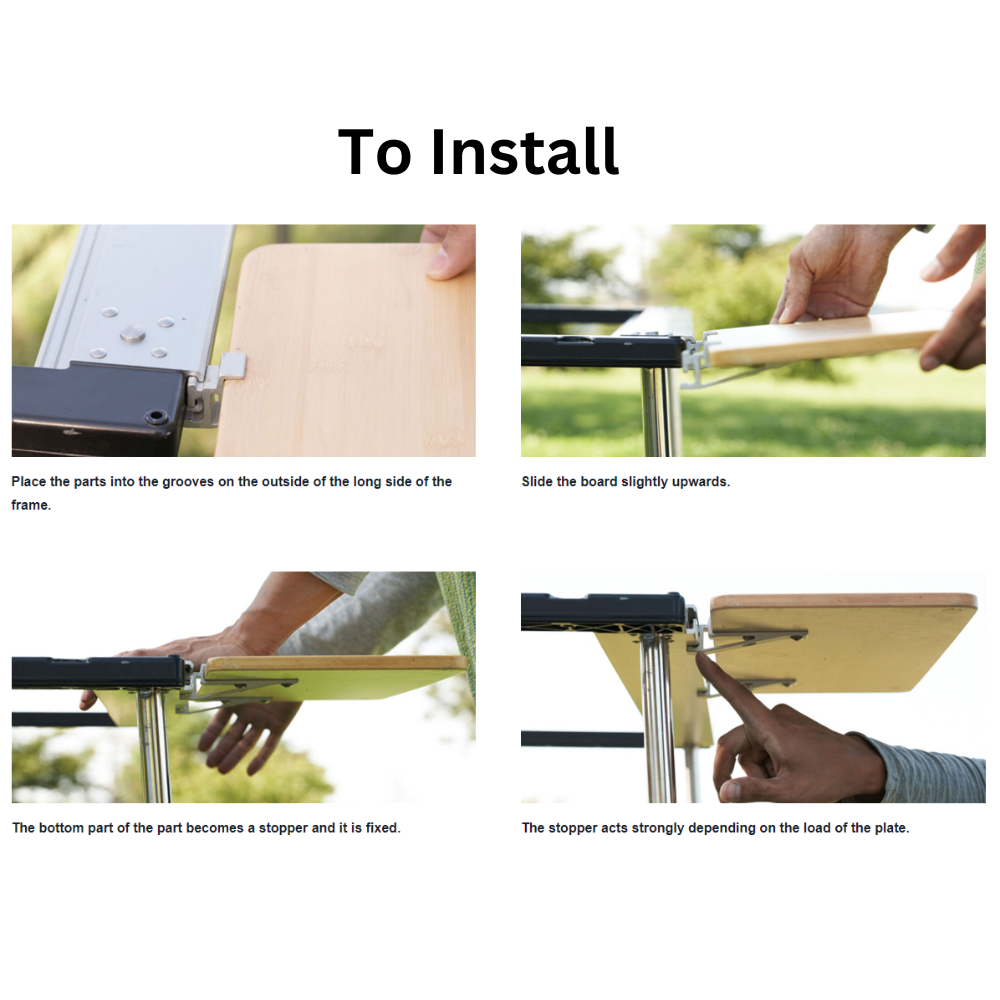 To Install

Place the parts into the grooves on the outside of the long side of the frame.

Slide the board slightly upwards.

The bottom part of the part becomes a stopper and it is fixed.

The stopper acts strongly depending on the load of the plate.