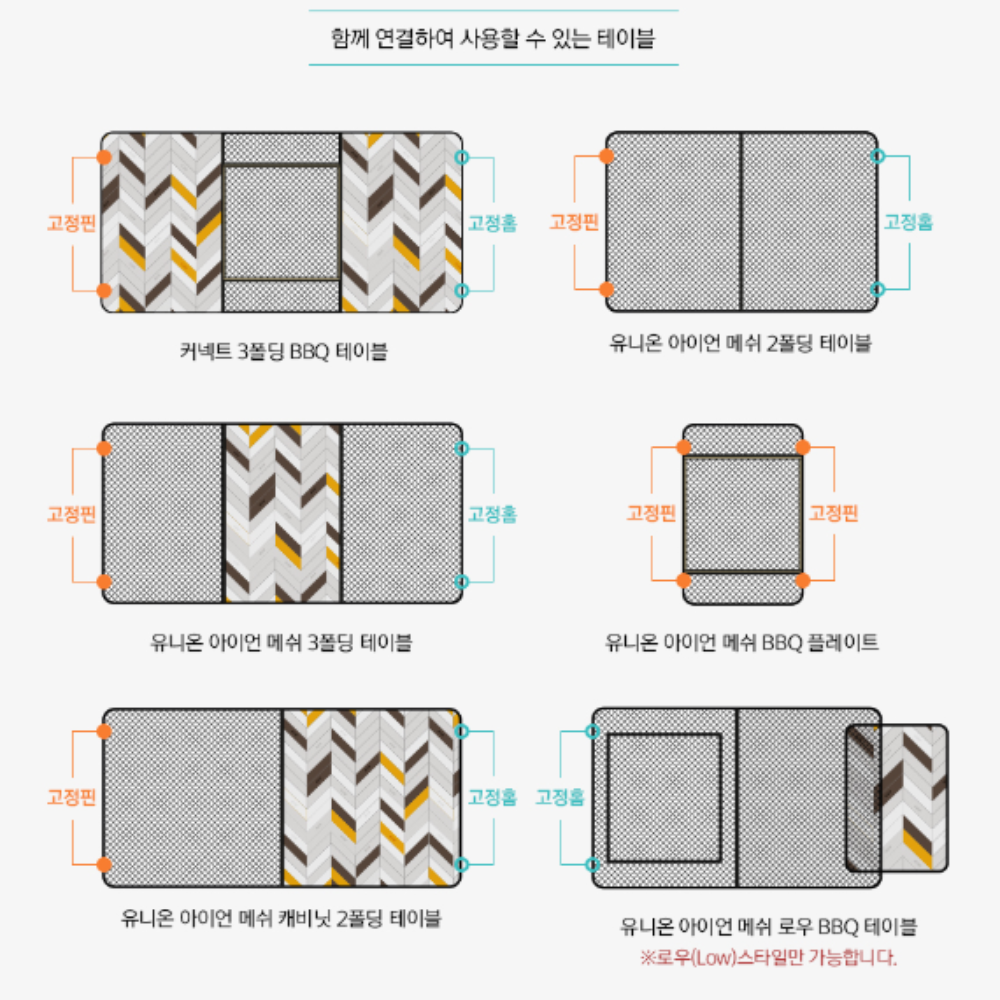 함께 연결하여 사용할 수 있는 테이블

고정핀
고정홈
커넥트 3폴딩 BBQ 테이블

고정핀
고정홈
유니온 아이언 메쉬 2폴딩 테이블

고정핀
고정홈
유니온 아이언 메쉬 3폴딩 테이블

고정핀
고정핀
유니온 아이언 메쉬 BBQ 플레이트

고정핀
고정홈
유니온 아이언 메쉬 캐비닛 2폴딩 테이블

고정홈
유니온 아이언 메쉬 로우 BBQ 테이블
※로우(Low)스타일만 가능합니다.