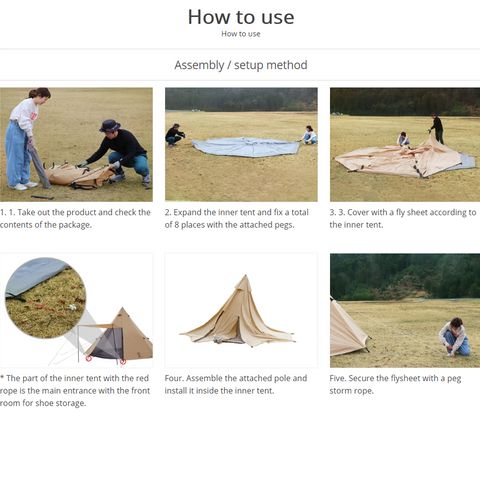 How to use
How to use

Assembly / setup method

1. 1. Take out the product and check the contents of the package.

2. Expand the inner tent and fix a total of 8 places with the attached pegs.

3. 3. Cover with a fly sheet according to the inner tent.

* The part of the inner tent with the red rope is the main entrance with the front room for shoe storage.

Four. Assemble the attached pole and install it inside the inner tent.

Five. Secure the flysheet with a peg storm rope.