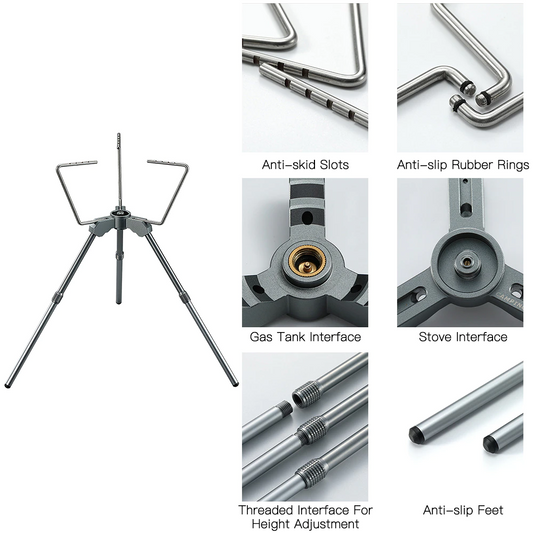 Anti-skid Slots

Anti-slip Rubber Rings

Gas Tank Interface

Stove Interface

Threaded Interface For Height Adjustment

Anti-slip Feet