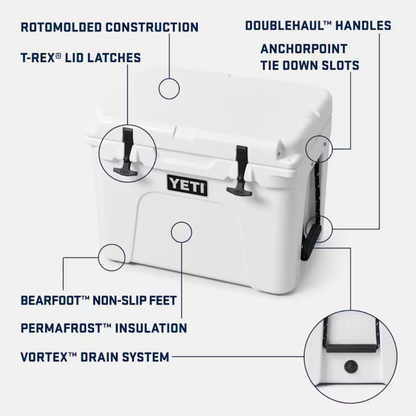 ROTOMOLDED CONSTRUCTION

T-REX® LID LATCHES

DOUBLEHAUL™ HANDLES

ANCHORPOINT TIE DOWN SLOTS

YETI

BEARFOOT™ NON-SLIP FEET

PERMAFROST™ INSULATION

VORTEX™ DRAIN SYSTEM