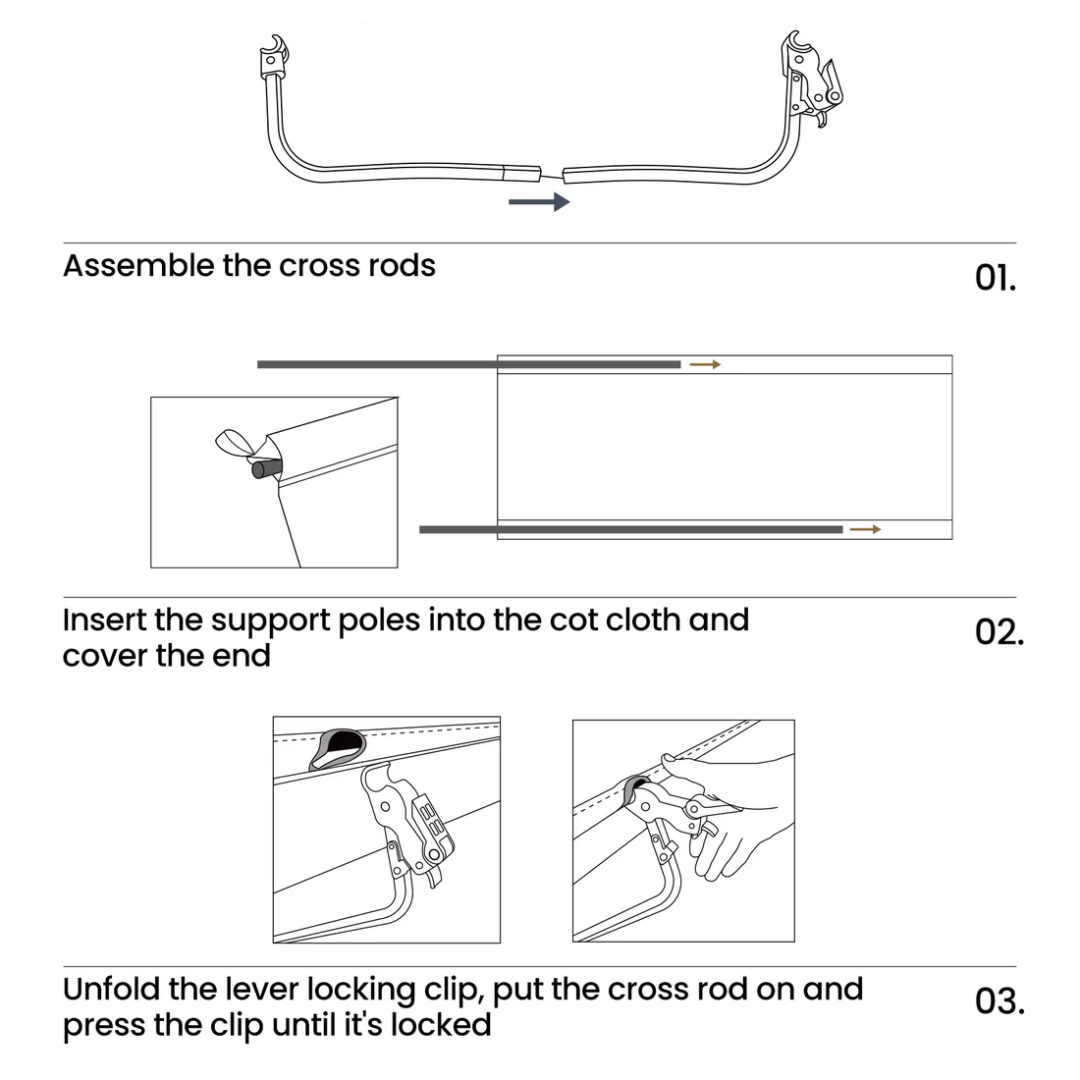 Assemble the cross rods

01.

Insert the support poles into the cot cloth and cover the end

02.

Unfold the lever locking clip, put the cross rod on and press the clip until it's locked

03.