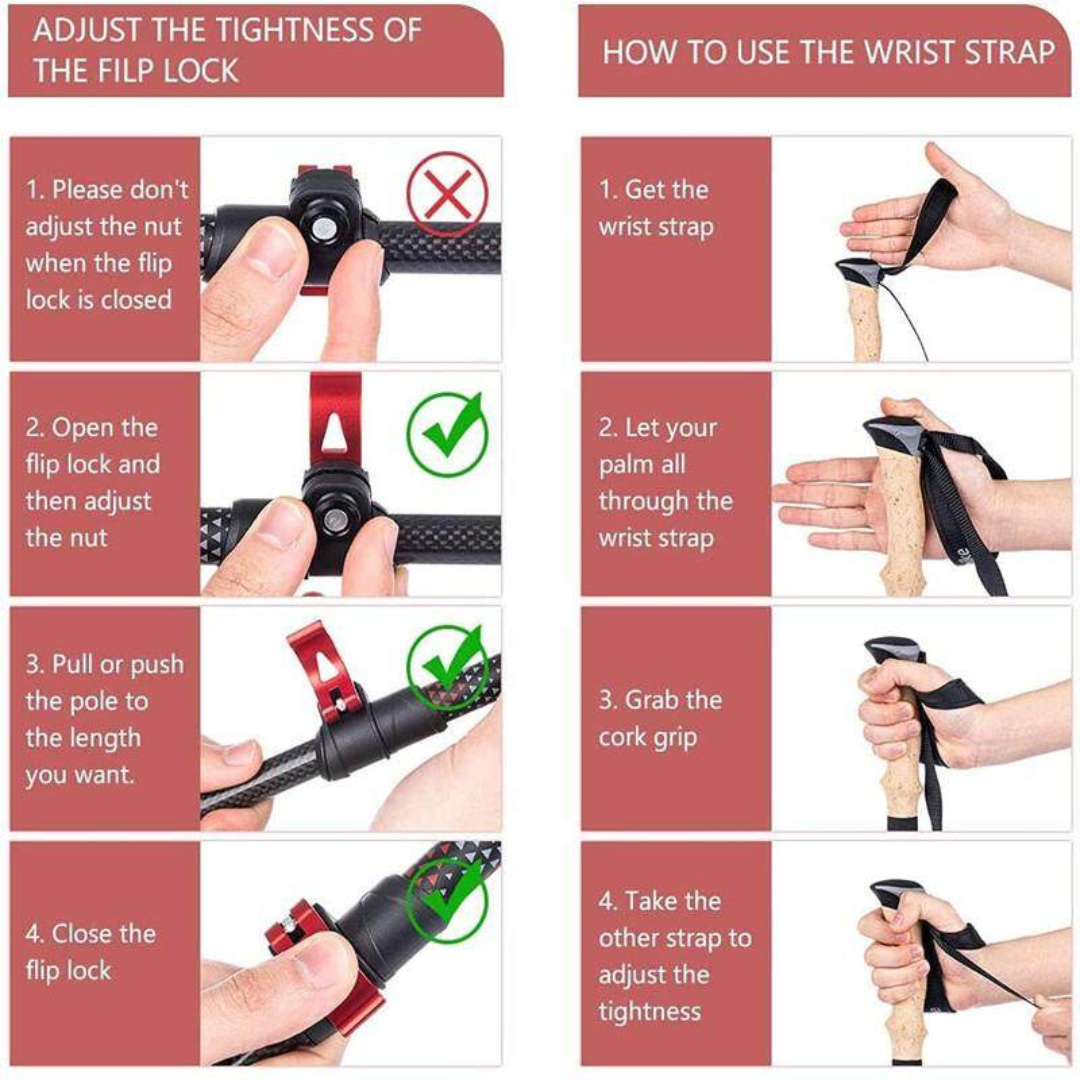 ADJUST THE TIGHTNESS OF THE FLIP LOCK

1. Please don't adjust the nut when the flip lock is closed

2. Open the flip lock and then adjust the nut

3. Pull or push the pole to the length you want.

4. Close the flip lock

HOW TO USE THE WRIST STRAP

1. Get the wrist strap

2. Let your palm all through the wrist strap

3. Grab the cork grip

4. Take the other strap to adjust the tightness