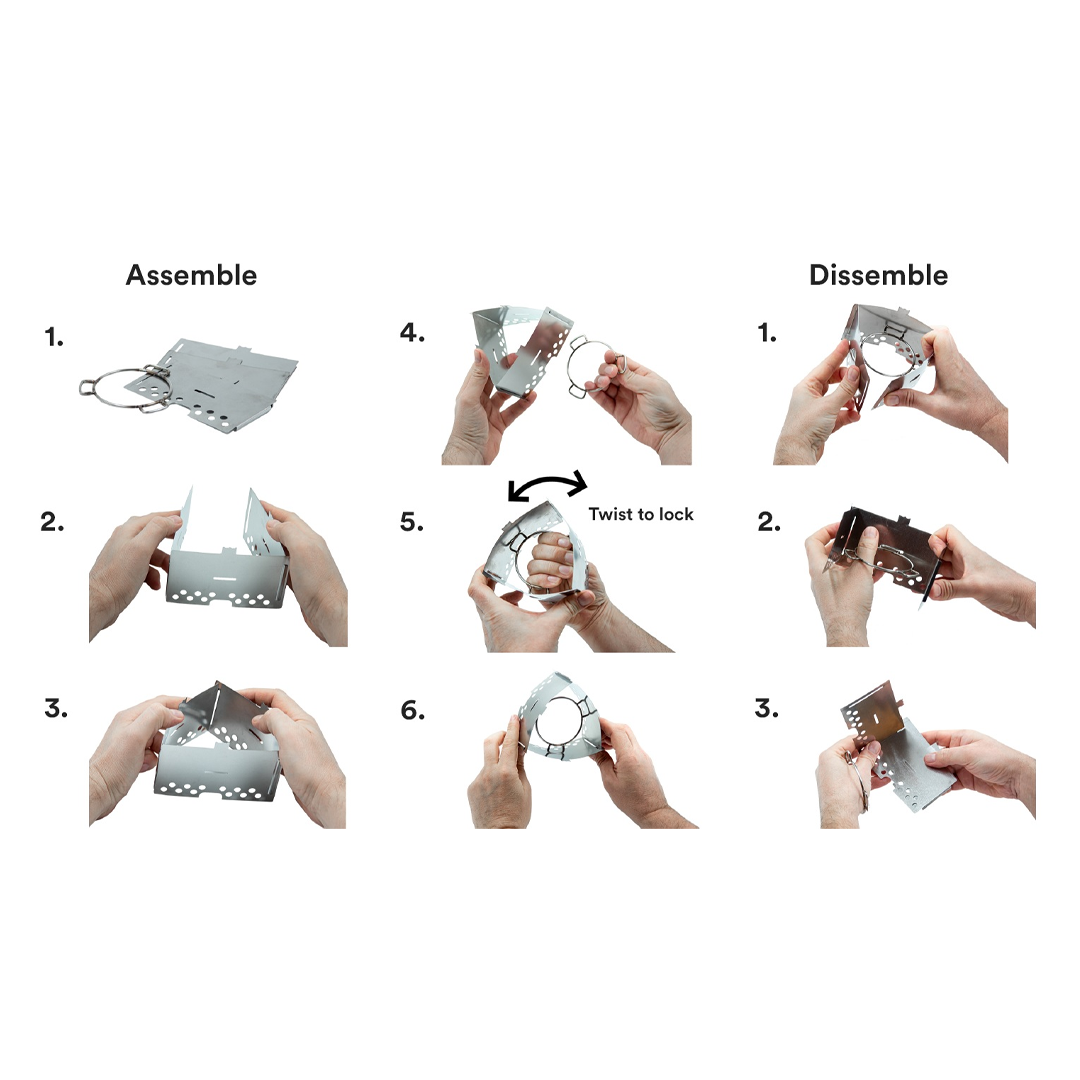 Assemble

1.

2.

3.

4.

5.

Twist to lock

6.

Dissemble

1.

2.

3.