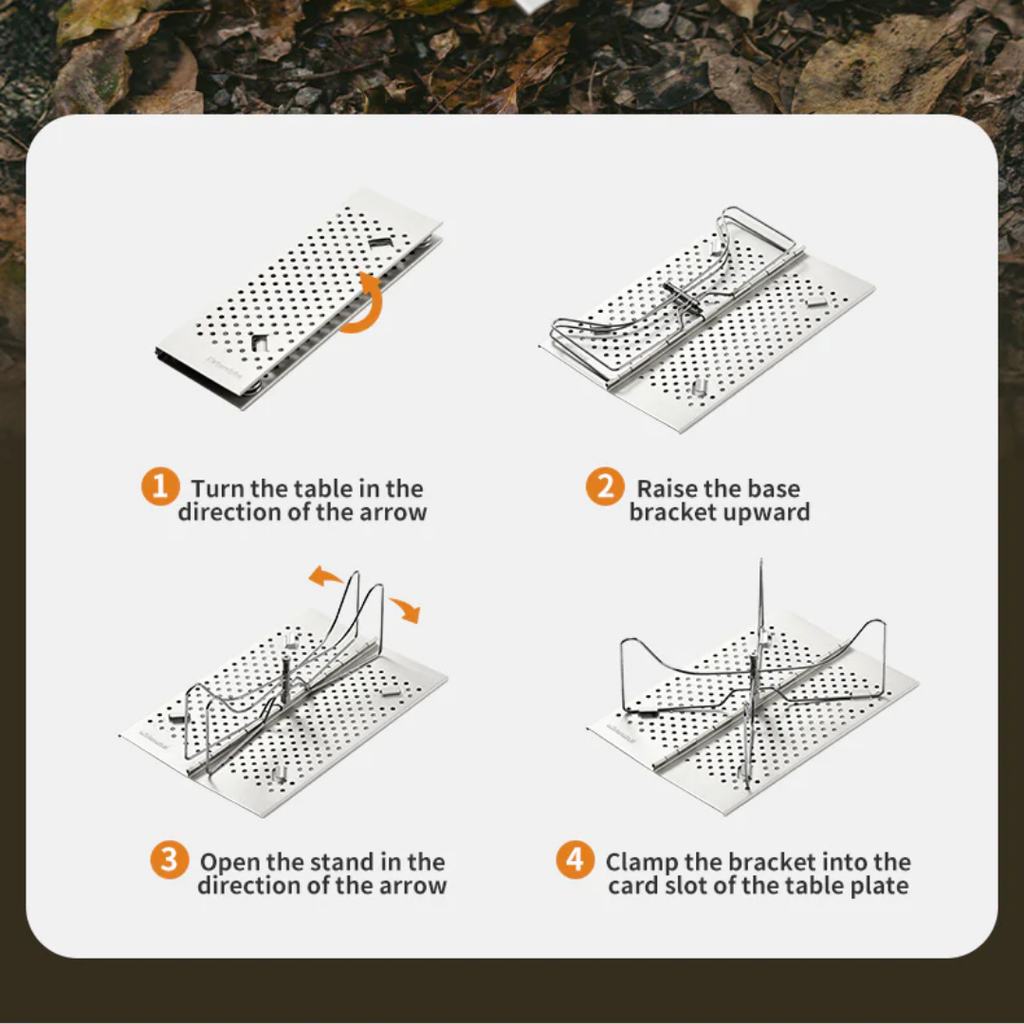 1 Turn the table in the direction of the arrow

2 Raise the base bracket upward

3 Open the stand in the direction of the arrow

4 Clamp the bracket into the card slot of the table plate