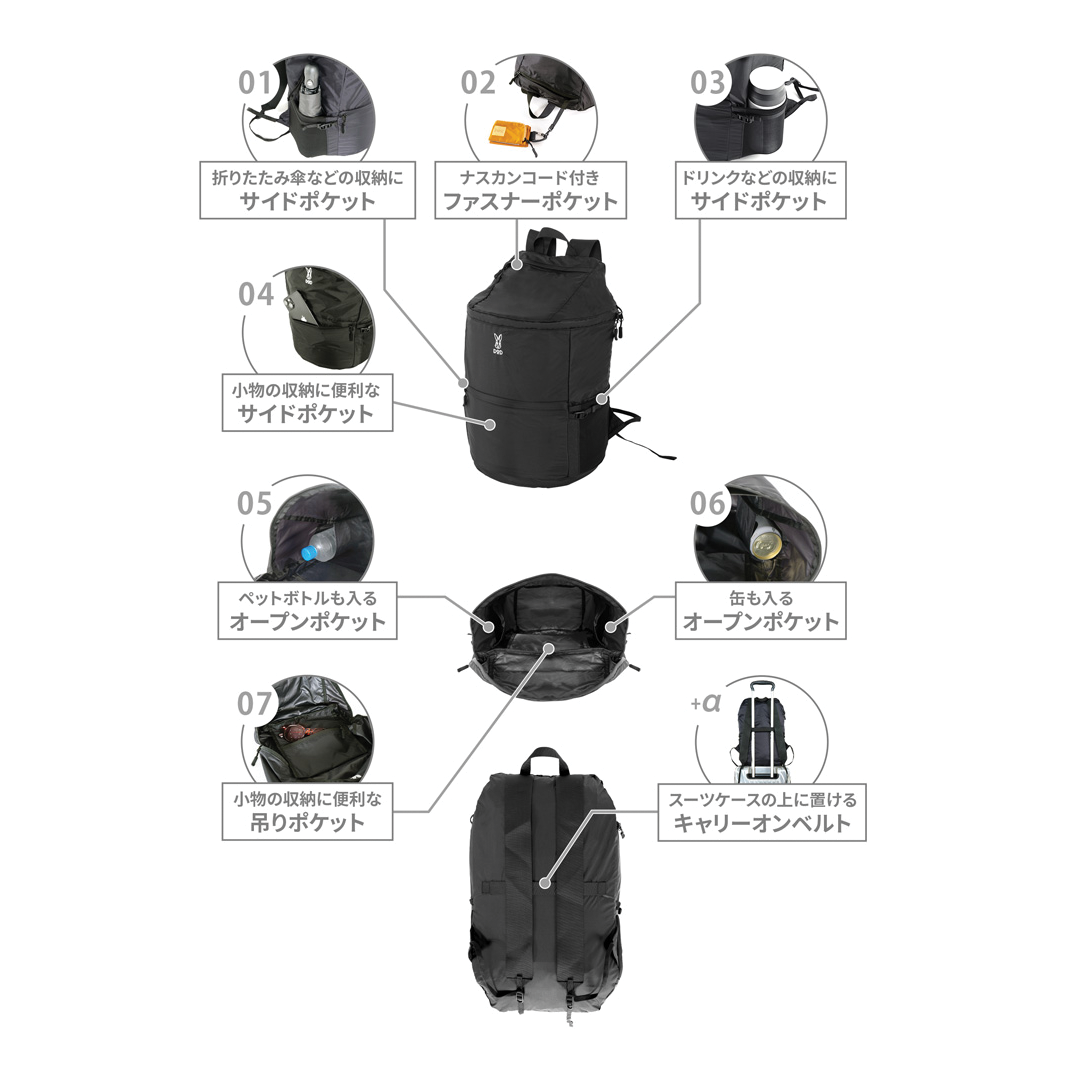 01
折りたたみ傘などの収納に
サイドポケット

02
ナスカンコード付き
ファスナーポケット

03
ドリンクなどの収納に
サイドポケット

04
小物の収納に便利な
サイドポケット

DOD

05
ペットボトルも入る
オープンポケット

06
缶も入る
オープンポケット

07
小物の収納に便利な
吊りポケット

+α
スーツケースの上に置ける
キャリーオンベルト