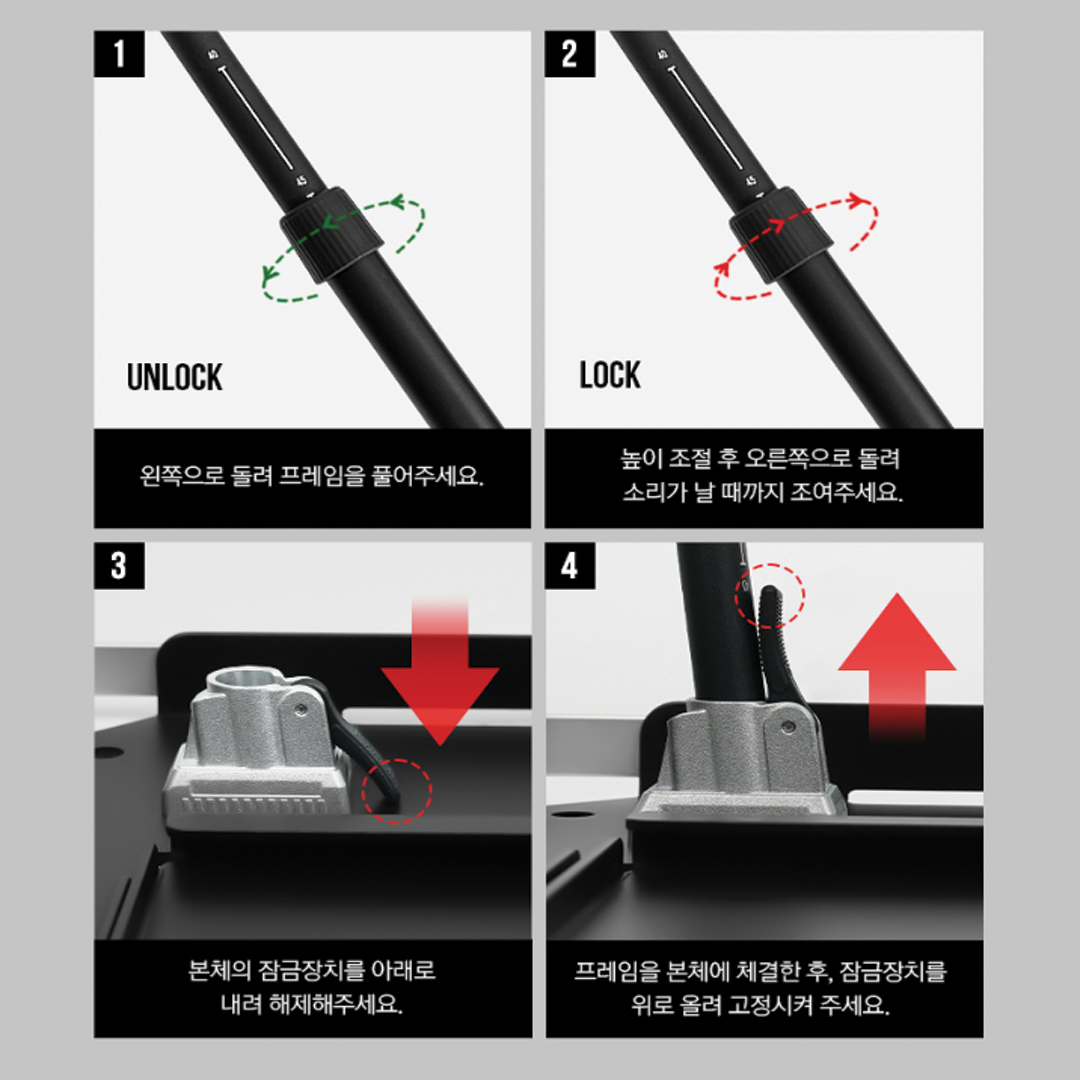 1

40

45

UNLOCK

왼쪽으로 돌려 프레임을 풀어주세요.

2

40

45

LOCK

높이 조절 후 오른쪽으로 돌려 소리가 날 때까지 조여주세요.

3

본체의 잠금장치를 아래로 내려 해제해주세요.

4

프레임을 본체에 체결한 후, 잠금장치를 위로 올려 고정시켜 주세요.