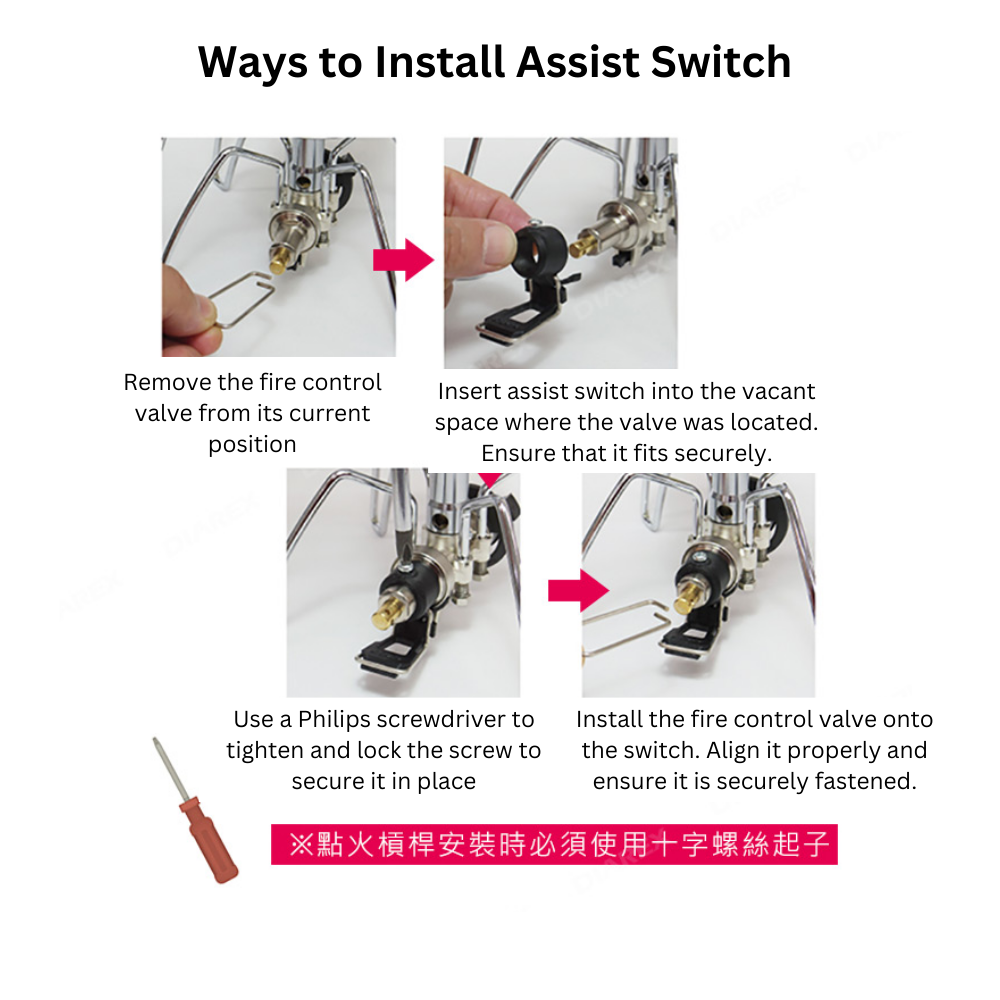 Ways to Install Assist Switch

Remove the fire control valve from its current position

Insert assist switch into the vacant space where the valve was located. Ensure that it fits securely.

Use a Philips screwdriver to tighten and lock the screw to secure it in place

Install the fire control valve onto the switch. Align it properly and ensure it is securely fastened.

※點火槓桿安裝時必須使用十字螺絲起子