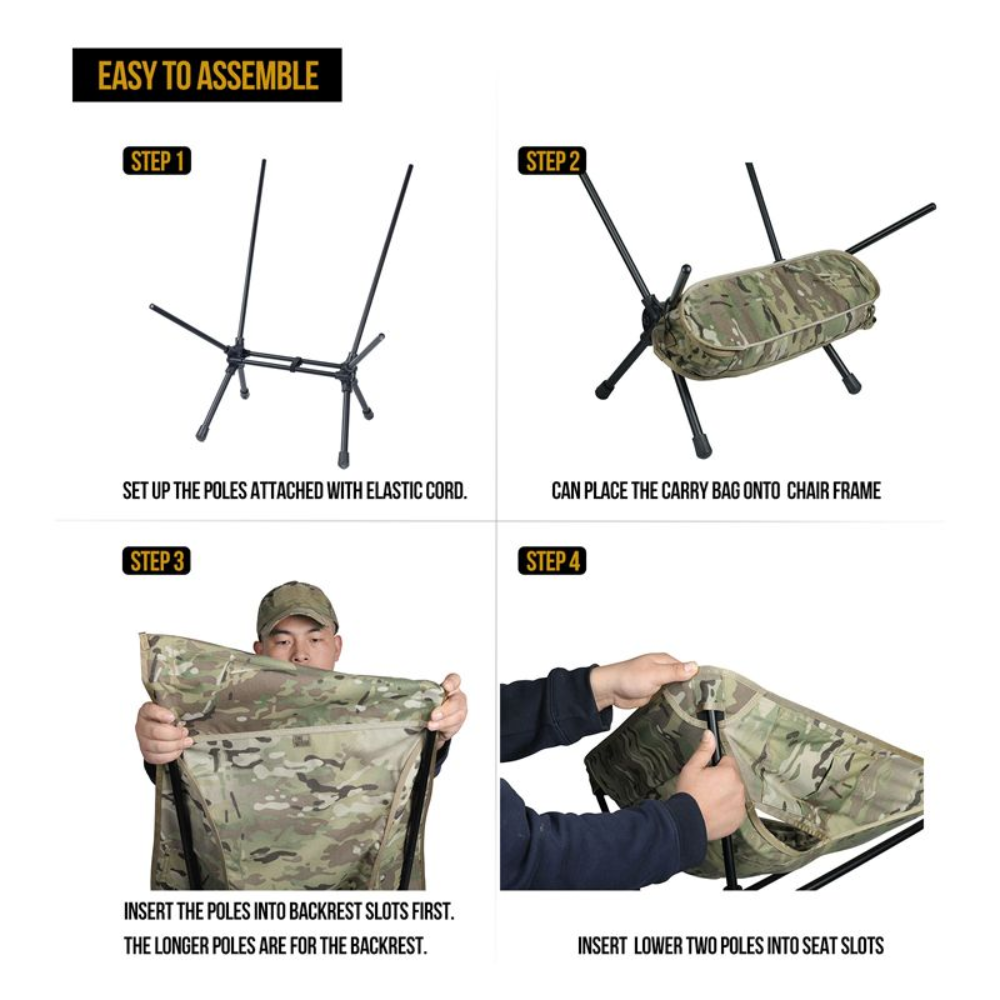 EASY TO ASSEMBLE

STEP 1

SET UP THE POLES ATTACHED WITH ELASTIC CORD.

STEP 2

CAN PLACE THE CARRY BAG ONTO CHAIR FRAME

STEP 3

INSERT THE POLES INTO BACKREST SLOTS FIRST.
THE LONGER POLES ARE FOR THE BACKREST.

STEP 4

INSERT LOWER TWO POLES INTO SEAT SLOTS