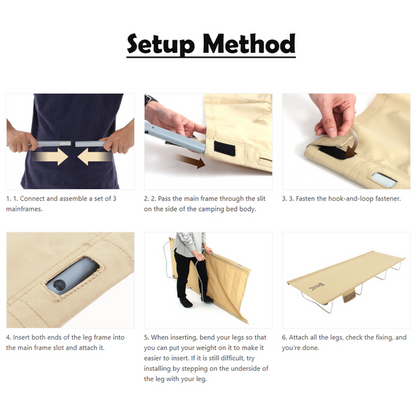 Setup Method

1. 1. Connect and assemble a set of 3 mainframes.

2. 2. Pass the main frame through the slit on the side of the camping bed body.

3. 3. Fasten the hook-and-loop fastener.

4. Insert both ends of the leg frame into the main frame slot and attach it.

5. When inserting, bend your legs so that you can put your weight on it to make it easier to insert. If it is still difficult, try installing by stepping on the underside of the leg with your leg.

6. Attach all the legs, check the fixing, and you're done.