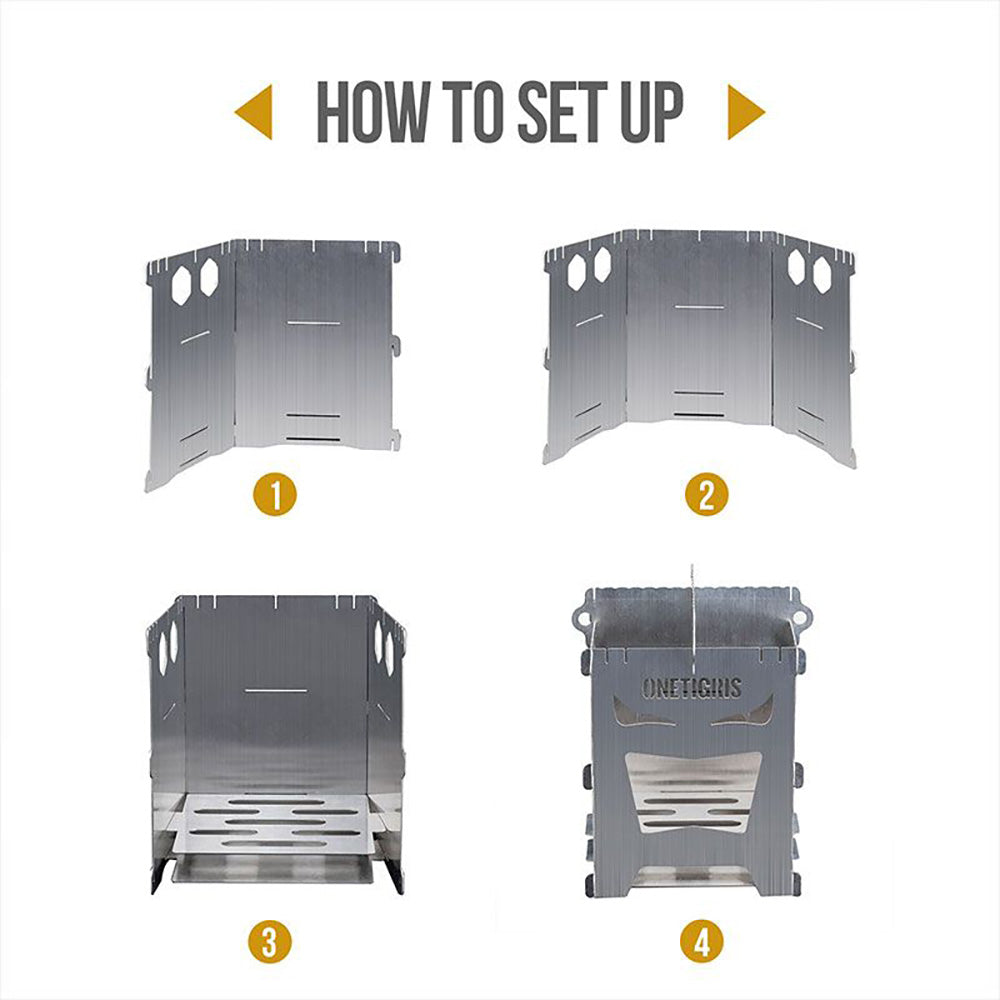 HOW TO SET UP

1

2

3

ONETIGRIS

4