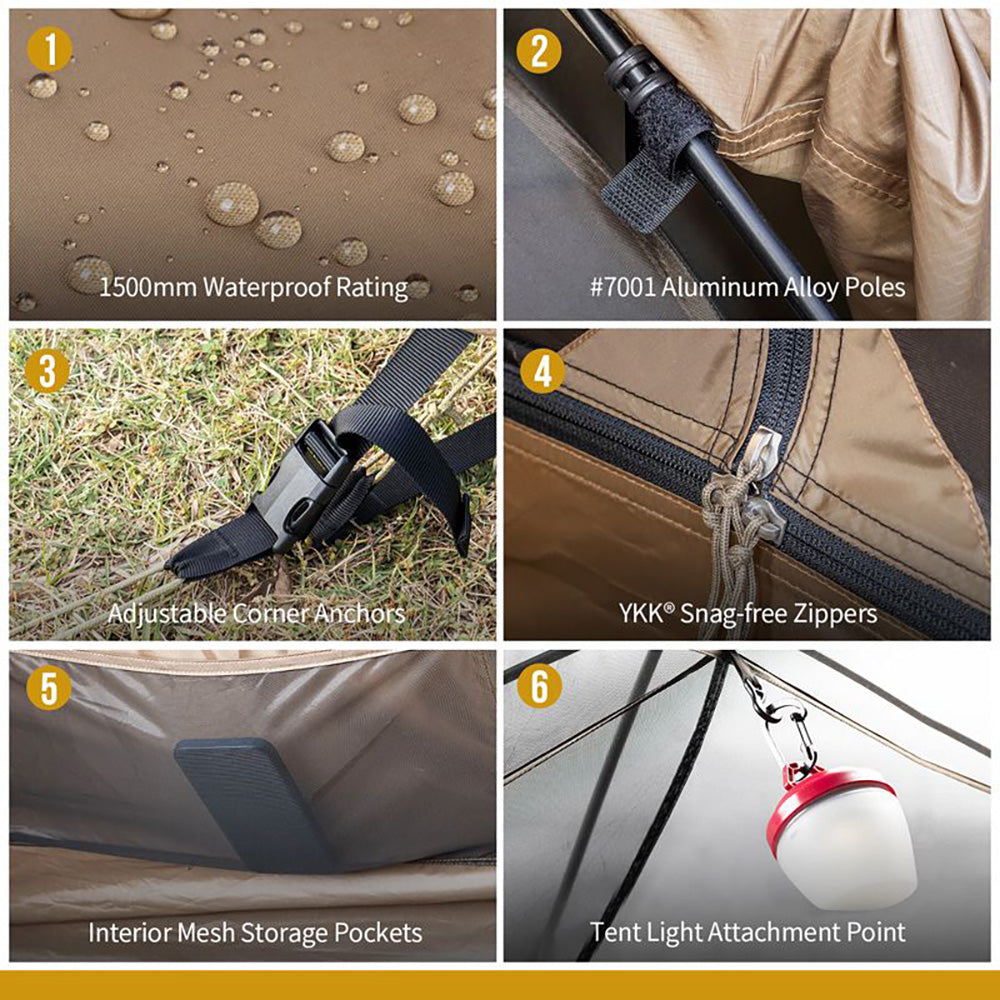 1
1500mm Waterproof Rating

2
#7001 Aluminum Alloy Poles

3
Adjustable Corner Anchors

4
YKK® Snag-free Zippers

5
Interior Mesh Storage Pockets

6
Tent Light Attachment Point