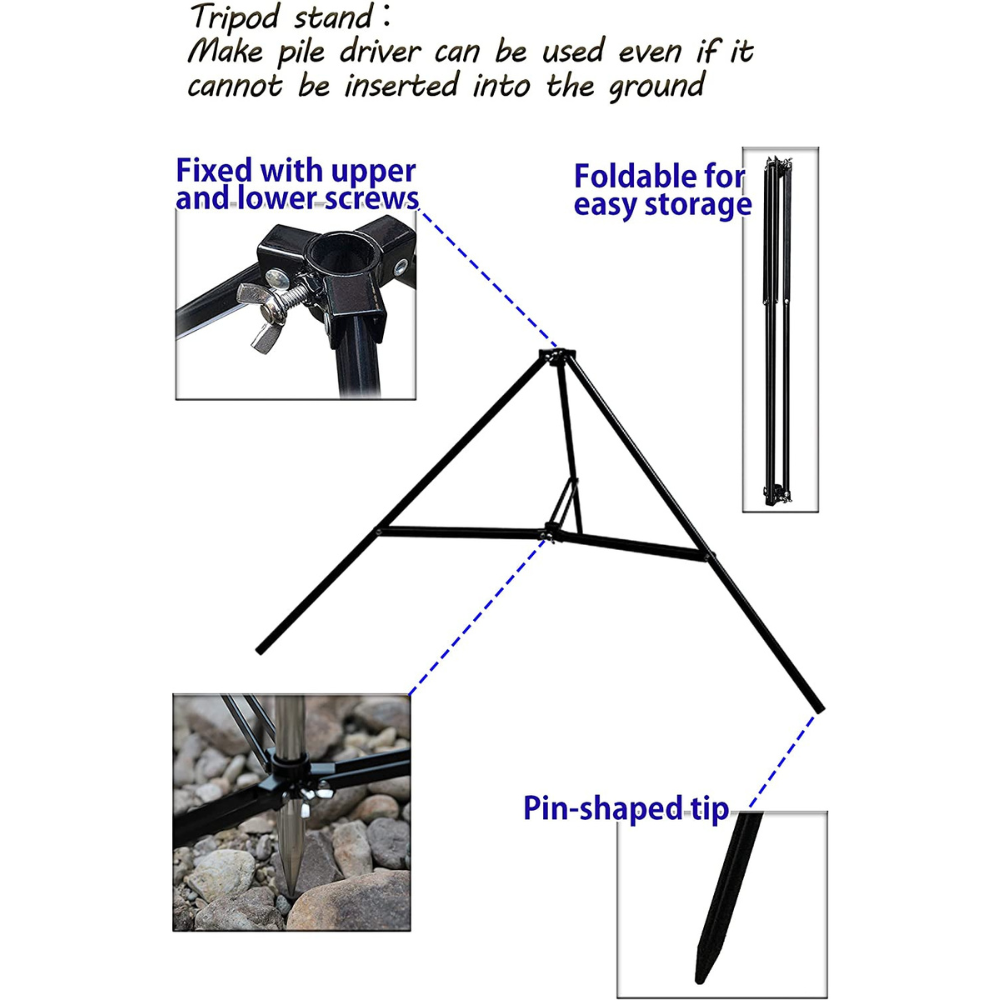 Tripod stand:
Make pile driver can be used even if it cannot be inserted into the ground

Fixed with upper and lower screws

Foldable for easy storage

Pin-shaped tip