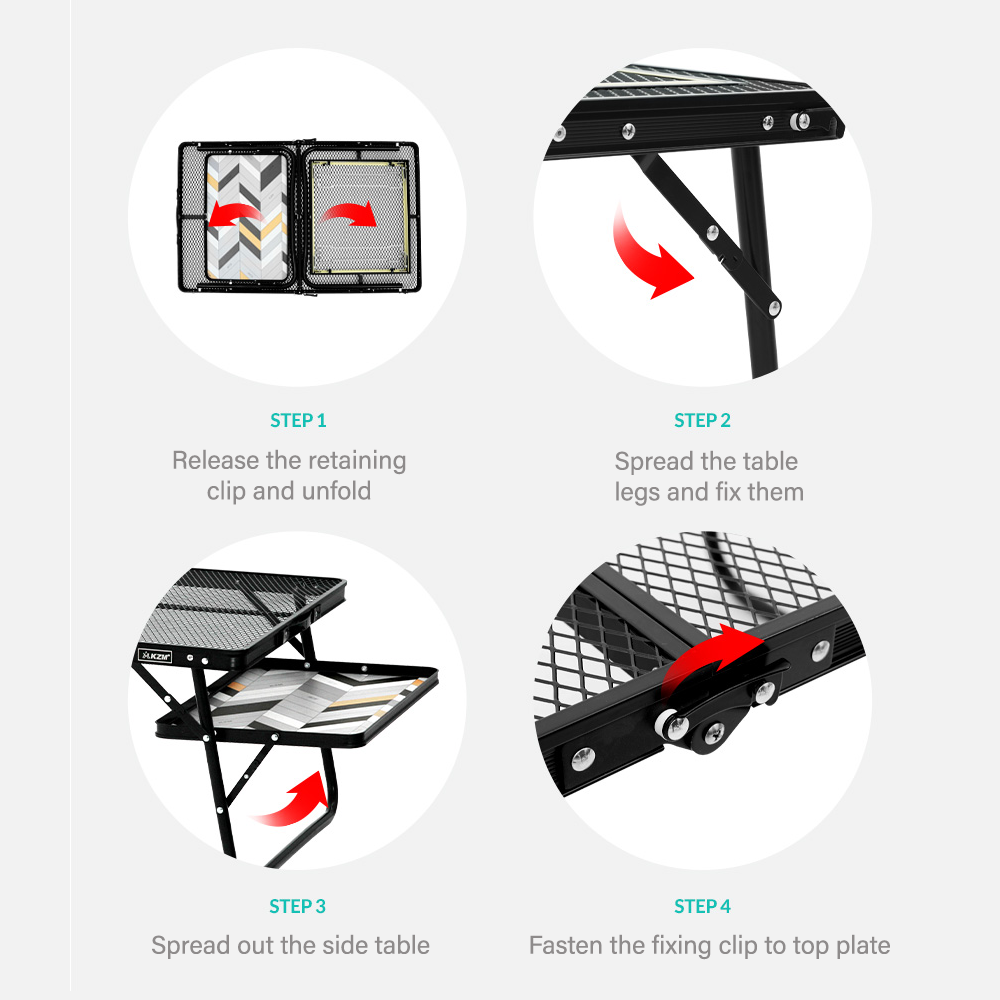 STEP 1

Release the retaining clip and unfold

STEP 2

Spread the table legs and fix them

KZM

STEP 3

Spread out the side table

STEP 4

Fasten the fixing clip to top plate