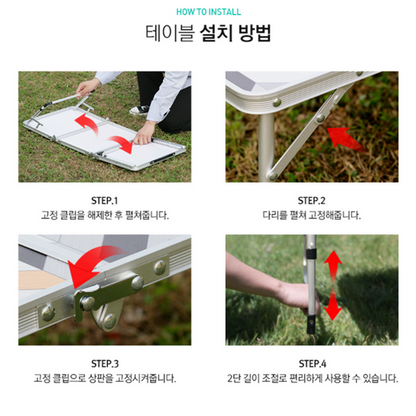 HOW TO INSTALL

테이블 설치 방법

STEP.1
고정 클립을 해제한 후 펼쳐줍니다.

STEP.2
다리를 펼쳐 고정해줍니다.

STEP.3
고정 클립으로 상판을 고정시켜줍니다.

STEP.4
2단 길이 조절로 편리하게 사용할 수 있습니다.