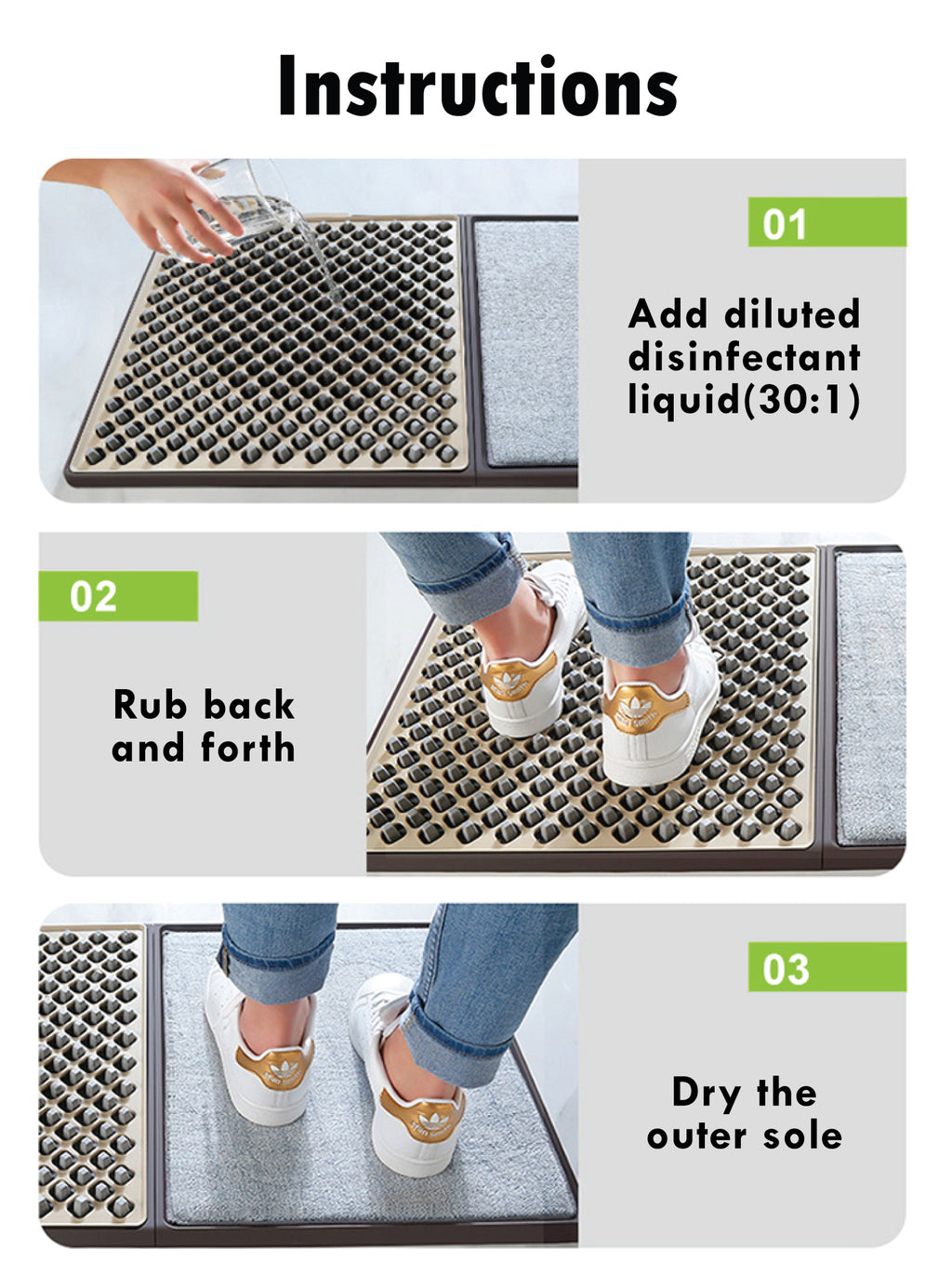 Instructions

01

Add diluted disinfectant liquid(30:1)

02

Rub back and forth

03

Dry the outer sole